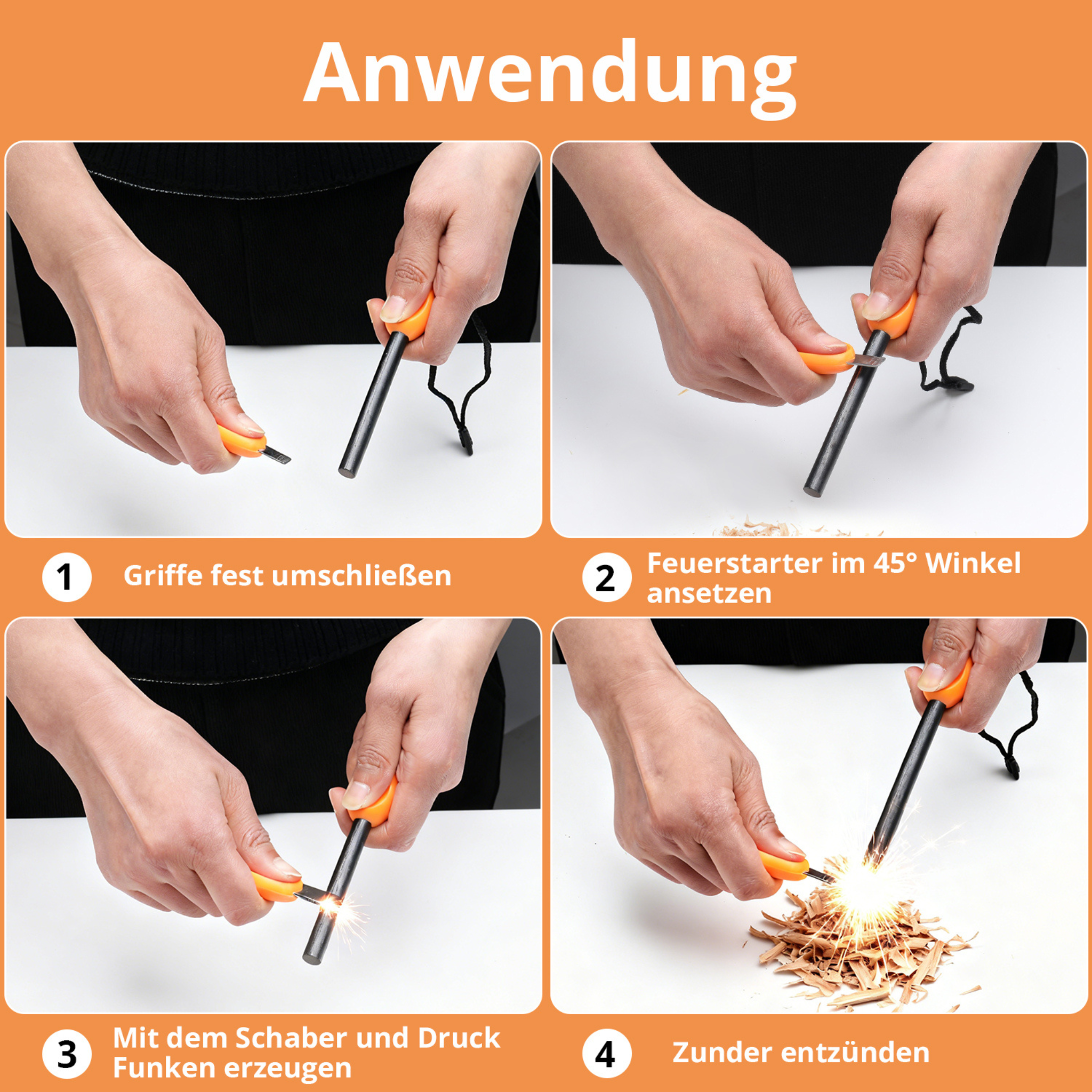 Anwendung

1 Griffe fest umschließen

2 Feuerstarter im 45° Winkel ansetzen

3 Mit dem Schaber und Druck Funken erzeugen

4 Zunder entzünden